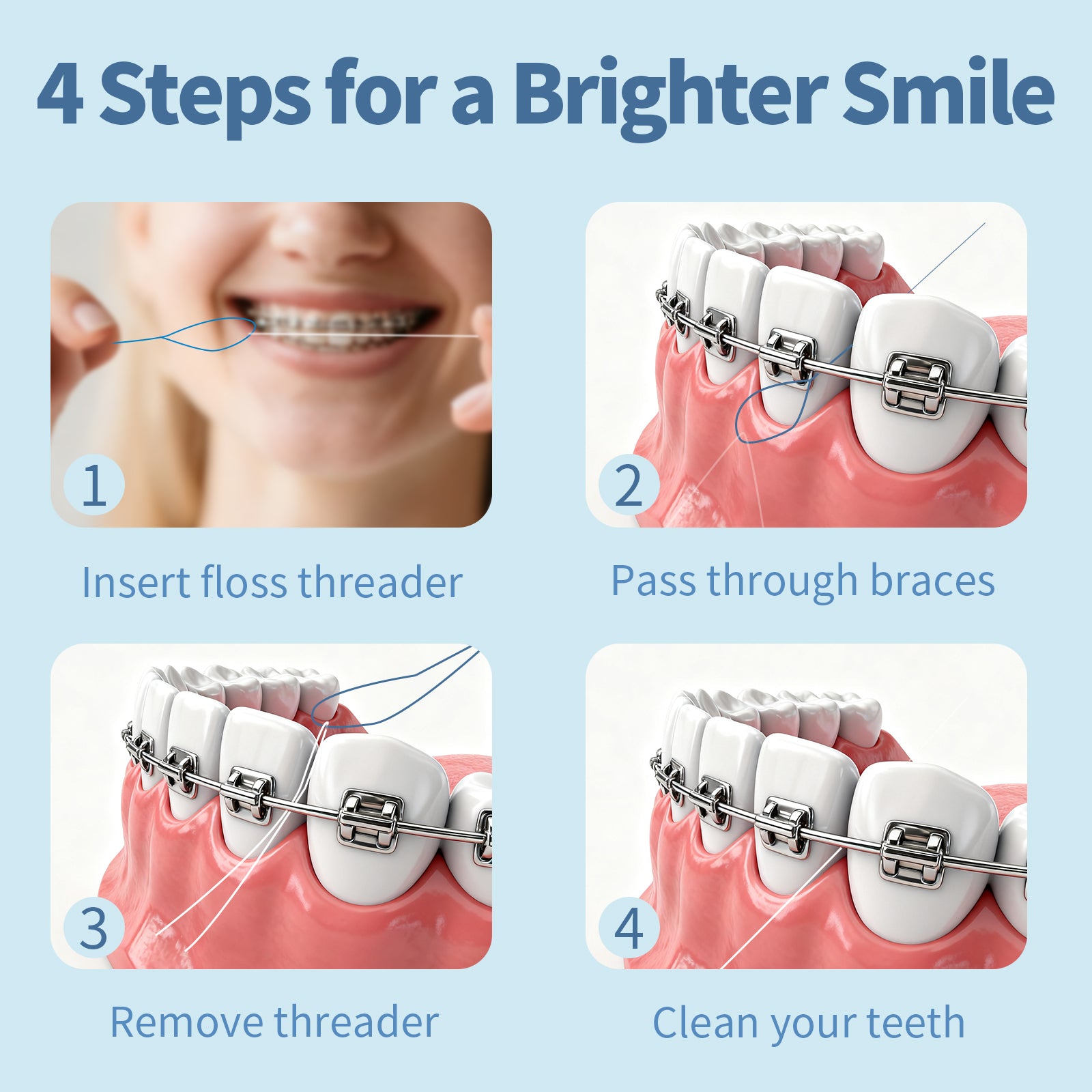 4 Steps for a Brighter Smile

1

Insert floss threader

2

Pass through braces

3

Remove threader

4

Clean your teeth